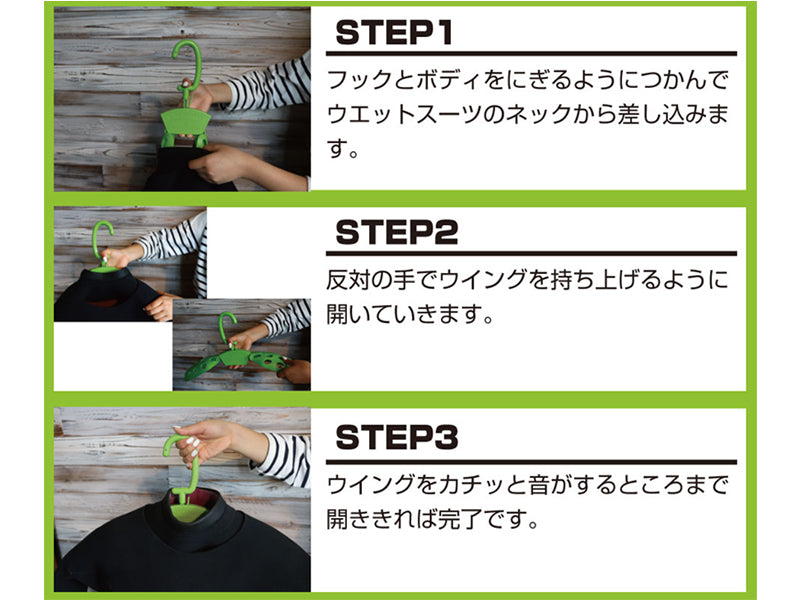 STEP1

フックとボディをにぎるようにつかんでウエットスーツのネックから差し込みます。

STEP2

反対の手でウイングを持ち上げるように開いていきます。

STEP3

ウイングをカチッと音がするところまで開ききれば完了です。